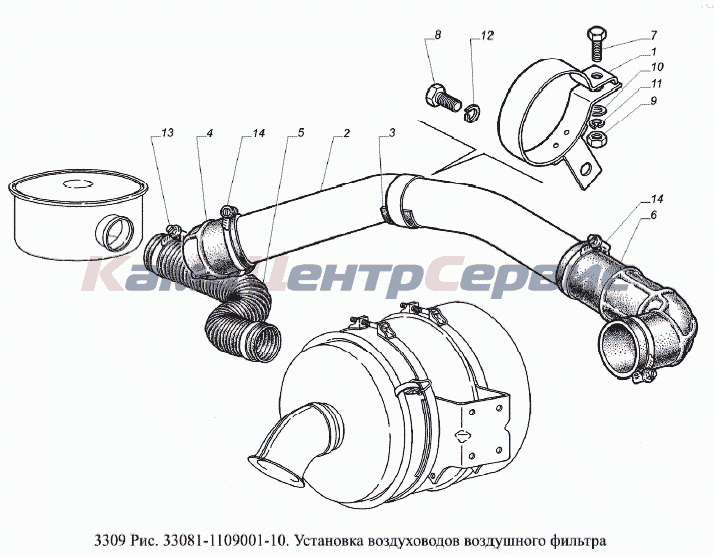 8
12
7
1
10
11
9
13
4
14
5
2
3
14
6
КамЦентрСервис
3309 Рис. 33081-1109001-10. Установка воздуховодов воздушного фильтра